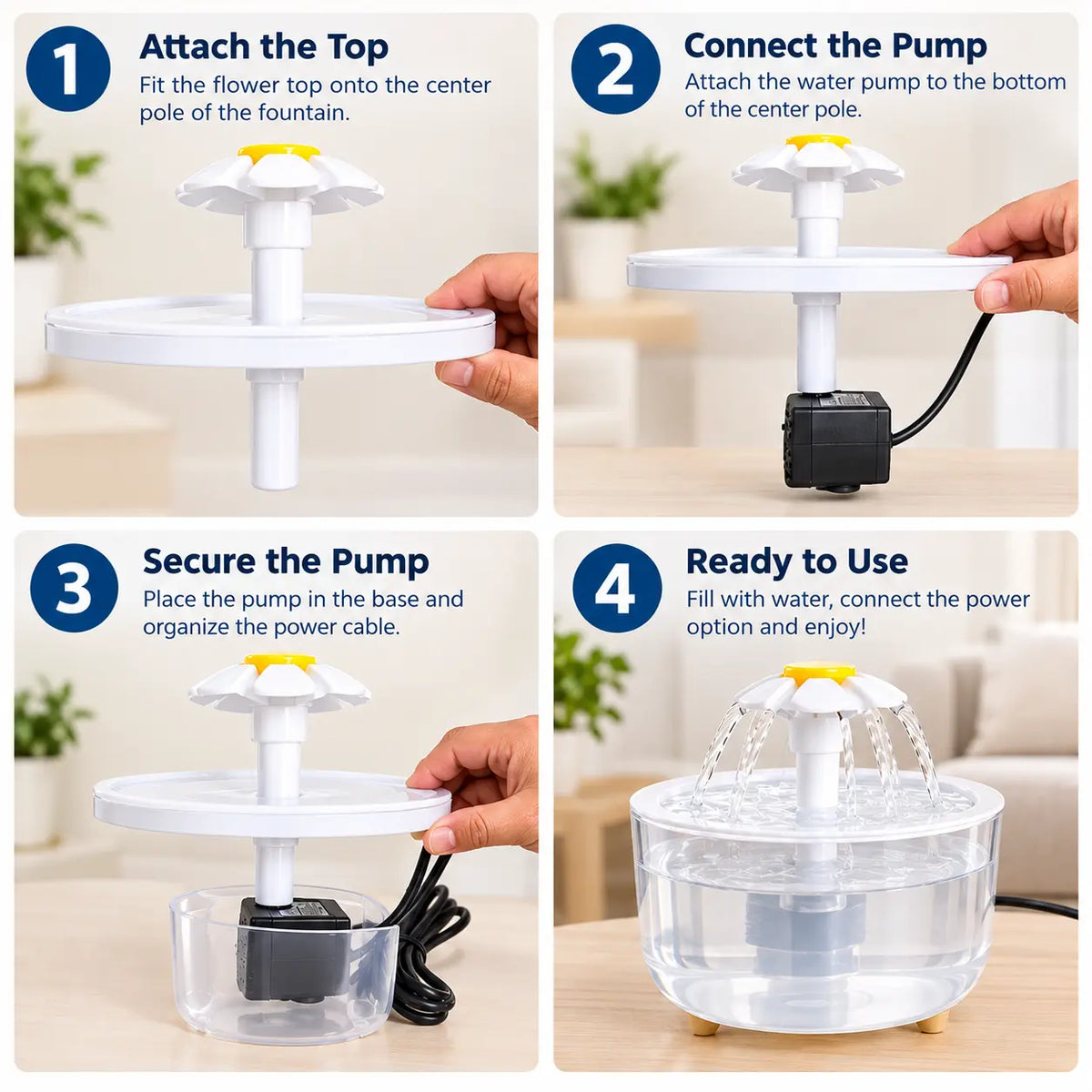 1

Attach the Top

Fit the flower top onto the center pole of the fountain.

2

Connect the Pump

Attach the water pump to the bottom of the center pole.

3

Secure the Pump

Place the pump in the base and organize the power cable.

4

Ready to Use

Fill with water, connect the power option and enjoy!